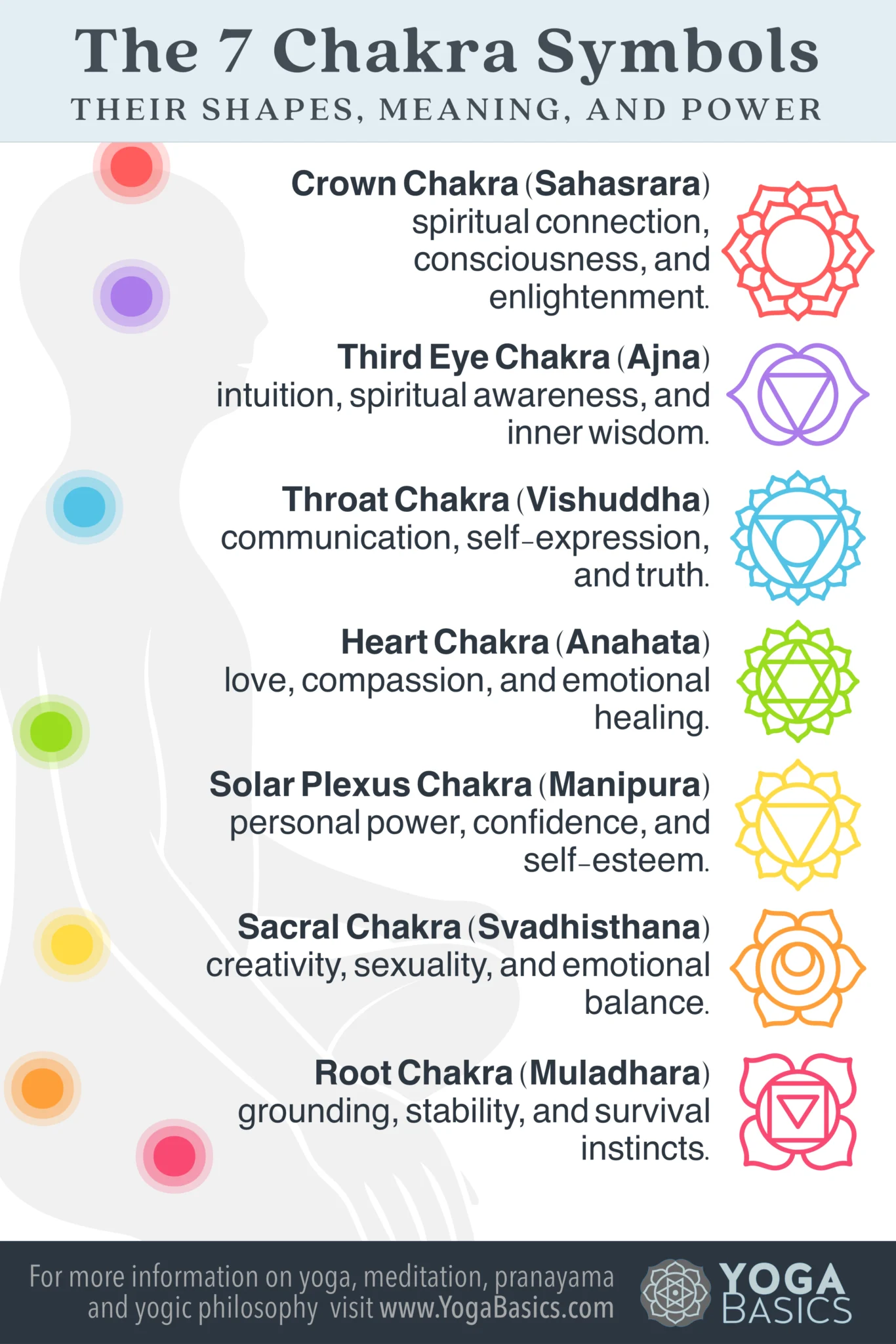 The 7 Chakra Symbols
THEIR SHAPES, MEANING, AND POWER

Crown Chakra (Sahasrara)
spiritual connection, consciousness, and enlightenment.

Third Eye Chakra (Ajna)
intuition, spiritual awareness, and inner wisdom.

Throat Chakra (Vishuddha)
communication, self-expression, and truth.

Heart Chakra (Anahata)
love, compassion, and emotional healing.

Solar Plexus Chakra (Manipura)
personal power, confidence, and self-esteem.

Sacral Chakra (Svadhisthana)
creativity, sexuality, and emotional balance.

Root Chakra (Muladhara)
grounding, stability, and survival instincts.

For more information on yoga, meditation, pranayama and yogic philosophy visit www.YogaBasics.com

YOGA BASICS